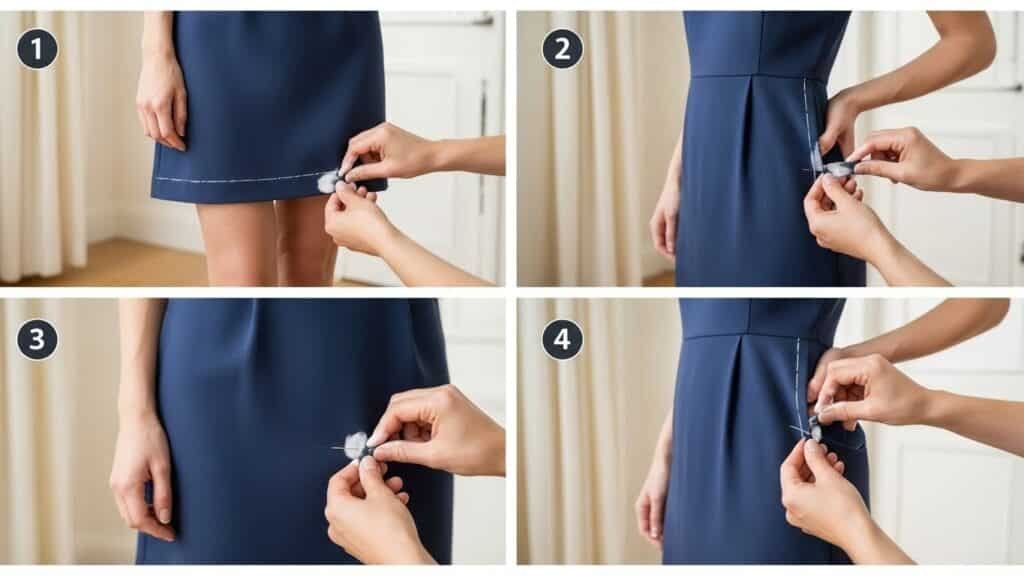 1

2

3

4